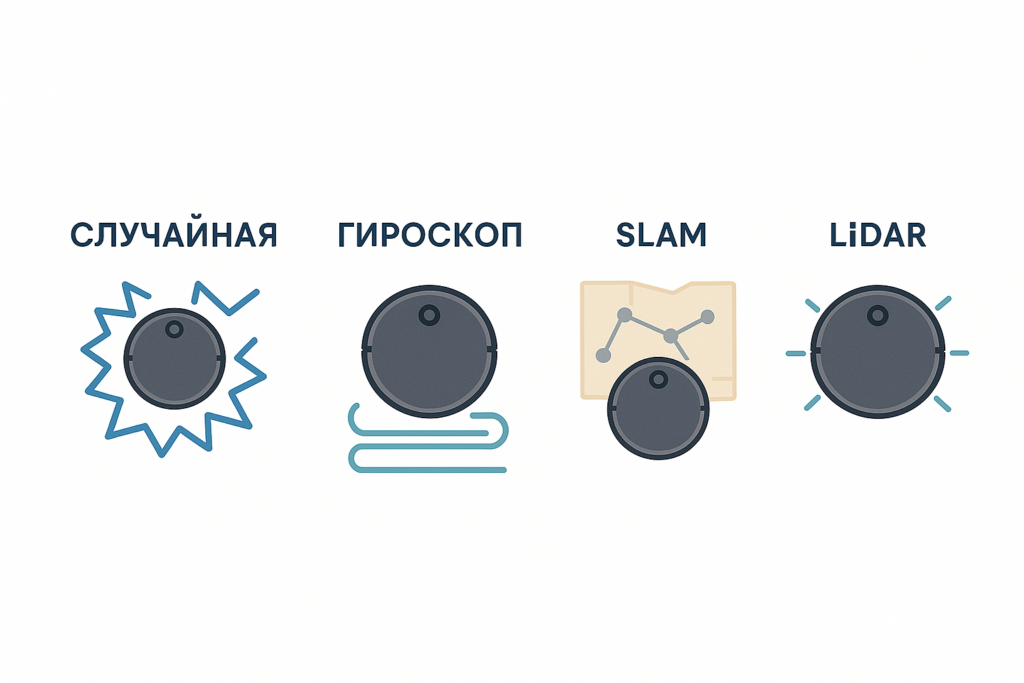 СЛУЧАЙНАЯ

ГИРОСКОП

SLAM

LiDAR